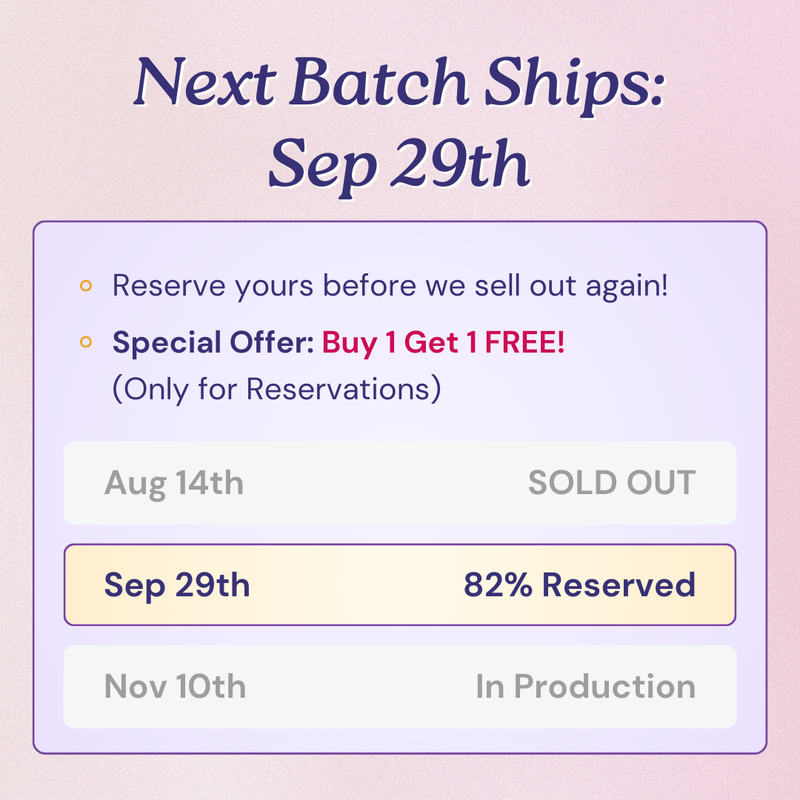 Next Batch Ships:
Sep 29th

• Reserve yours before we sell out again!
• Special Offer: Buy 1 Get 1 FREE! (Only for Reservations)

Aug 14th SOLD OUT

Sep 29th 82% Reserved

Nov 10th In Production